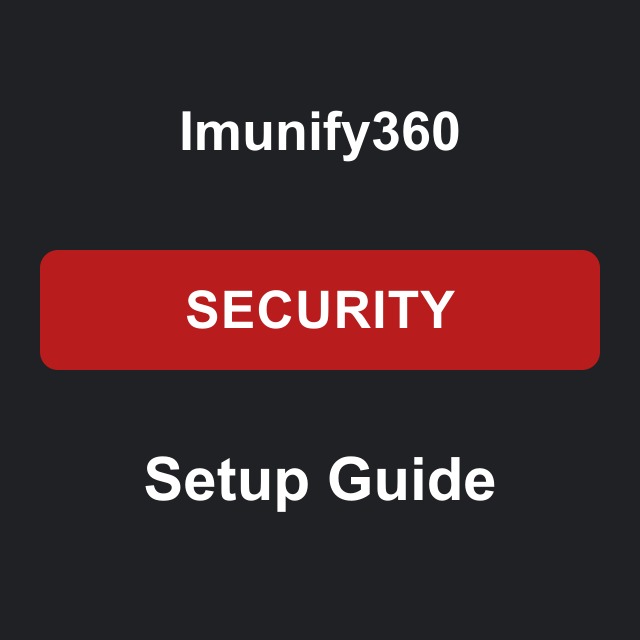 Imunify360

SECURITY

Setup Guide