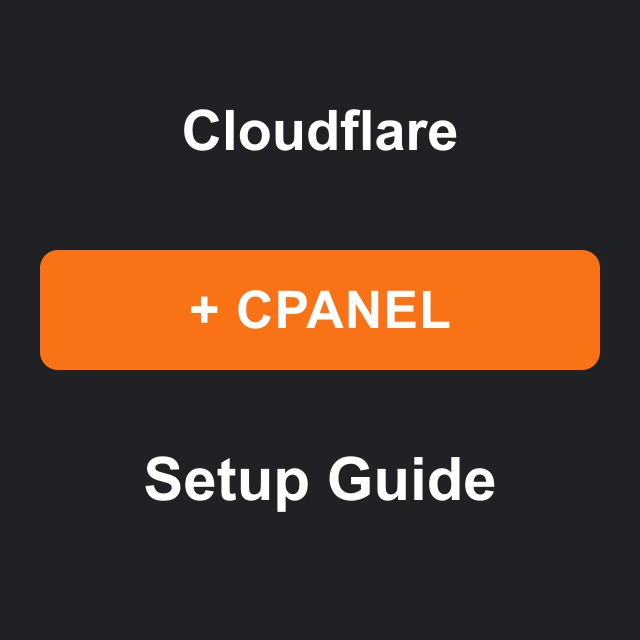 Cloudflare

+ CPANEL

Setup Guide